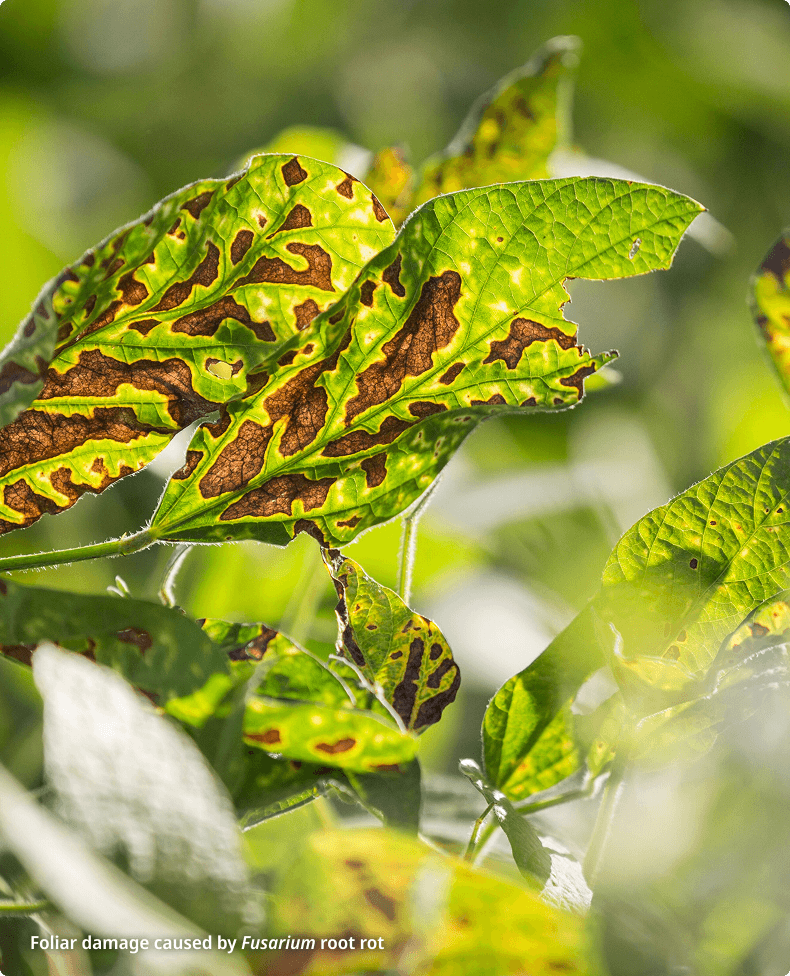 Foliar damage caused by Fusarium root rot