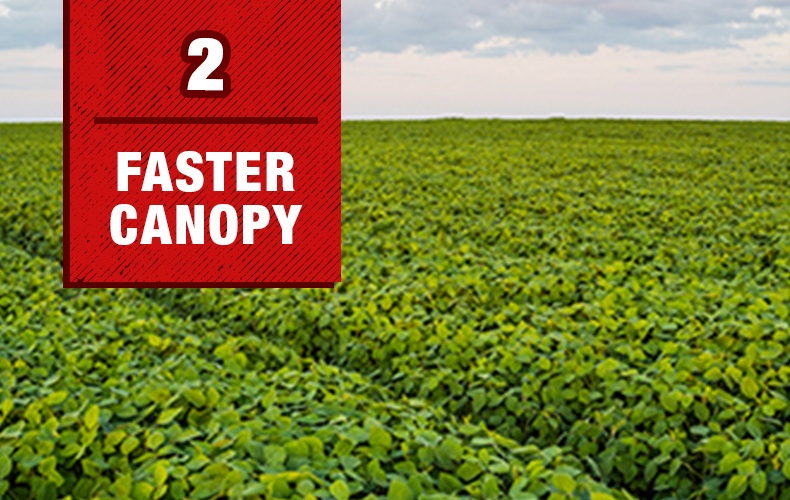 2

FASTER CANOPY