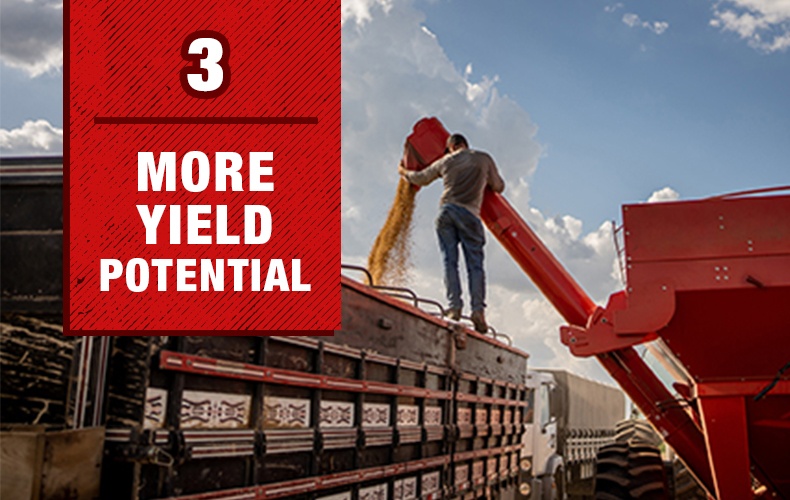 3

MORE YIELD POTENTIAL