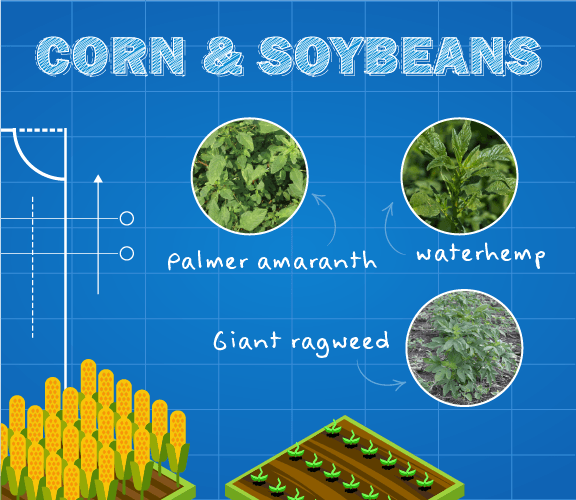 CORN & SOYBEANS

Palmer amaranth

waterhemp

Giant ragweed