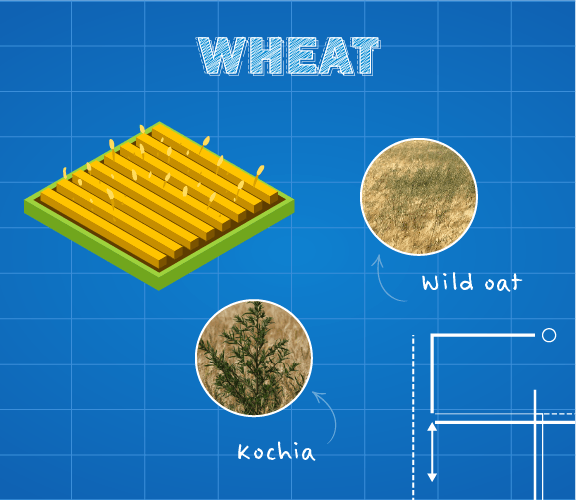 WHEAT

Wild oat

Kochia