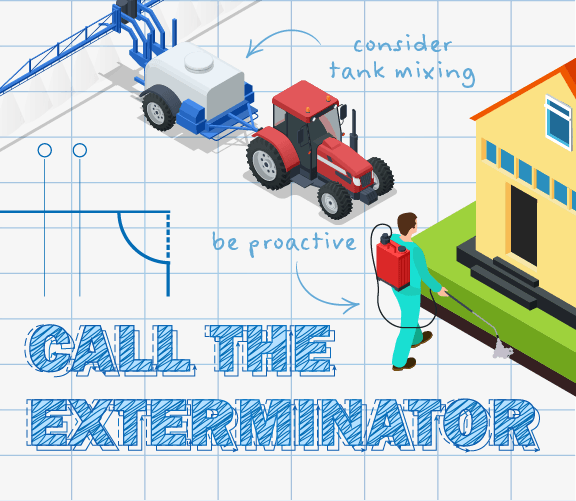 consider tank mixing

be proactive

CALL THE EXTERMINATOR