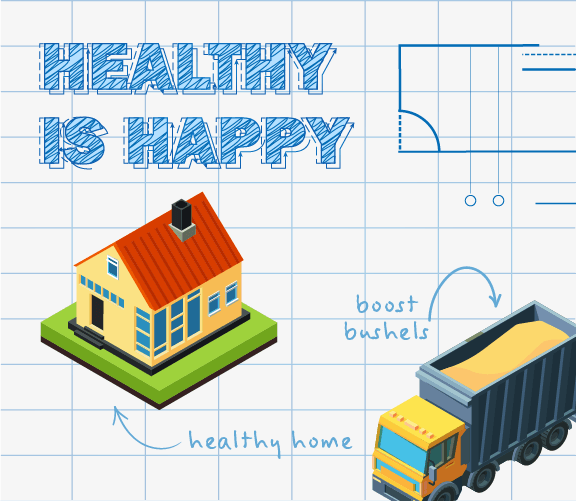 HEALTHY IS HAPPY

boost bushels

healthy home