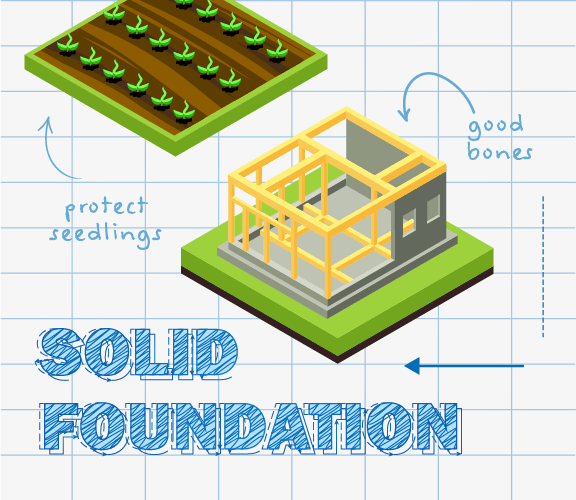 good bones

protect seedlings

SOLID FOUNDATION