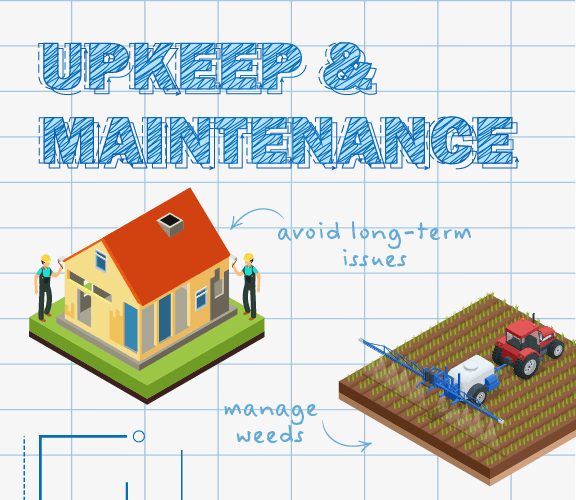 UPKEEP &
MAINTENANCE

avoid long-term issues

manage weeds