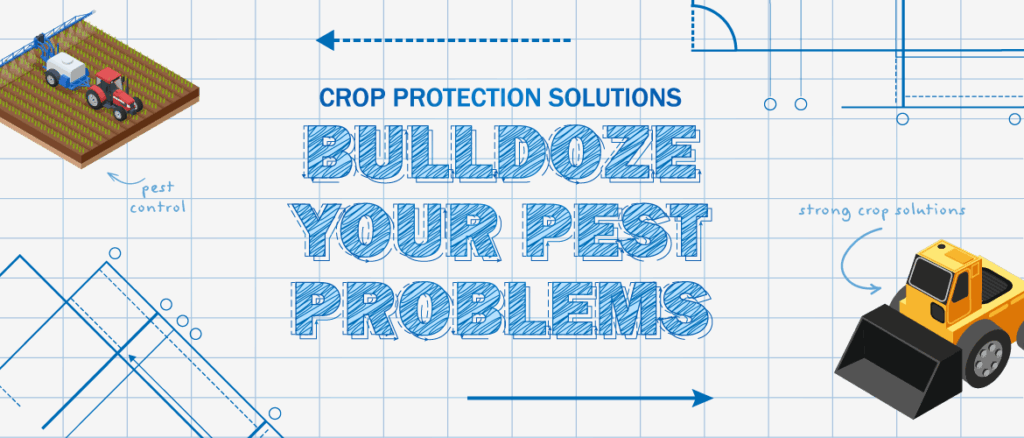 CROP PROTECTION SOLUTIONS

BULLDOZE YOUR PEST PROBLEMS

pest control

strong crop solutions