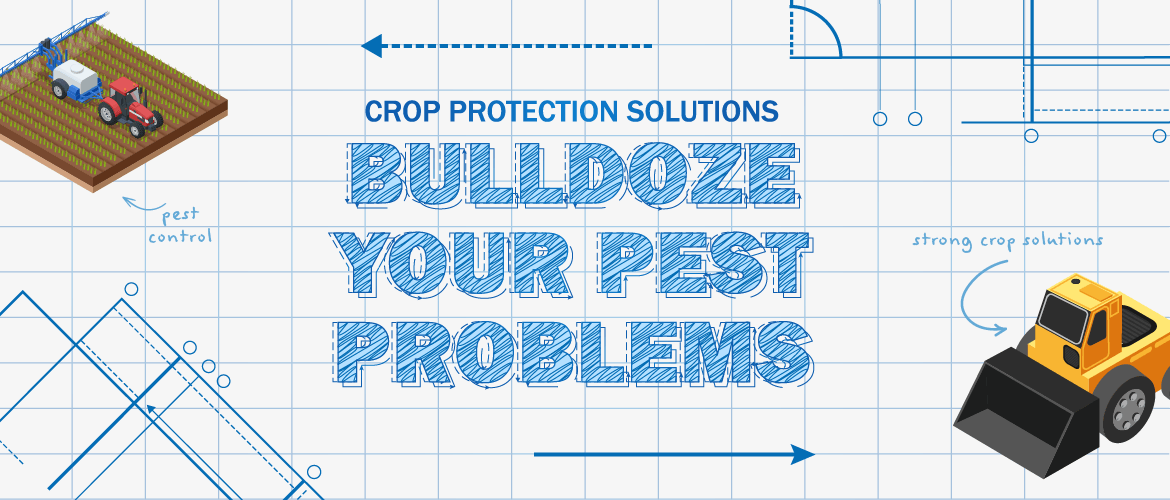 CROP PROTECTION SOLUTIONS

BULLDOZE YOUR PEST PROBLEMS

pest control

strong crop solutions