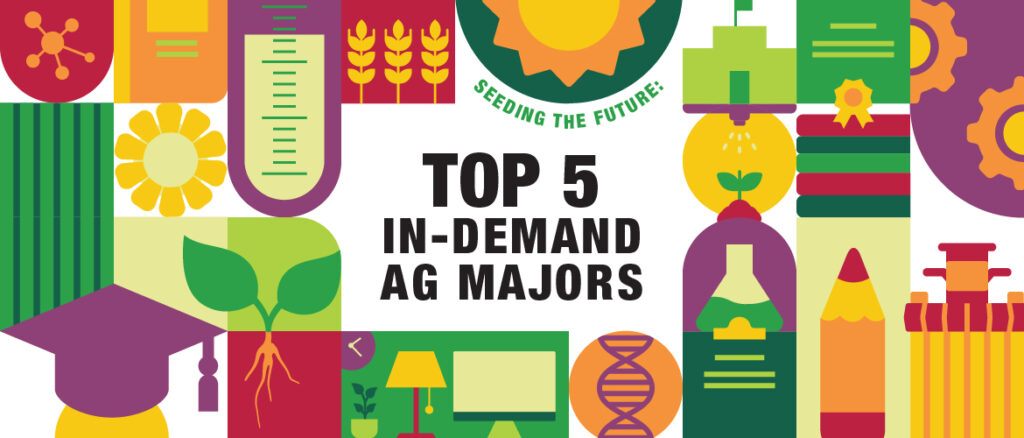 SEEDING THE FUTURE:

TOP 5
IN-DEMAND
AG MAJORS