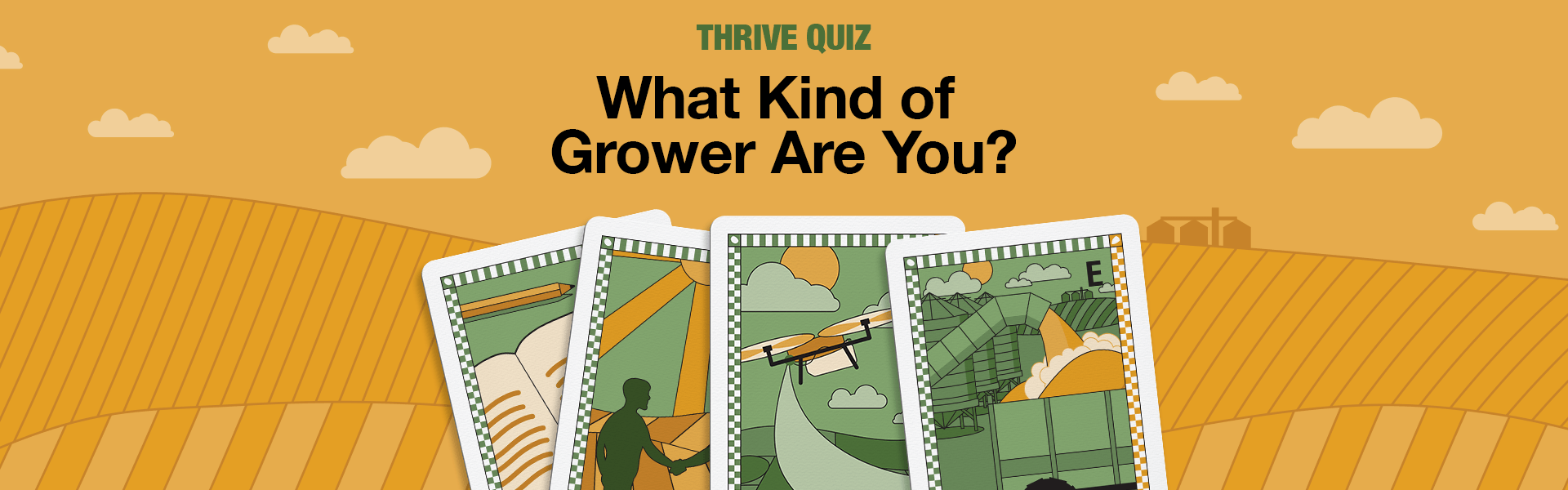 THRIVE QUIZ

What Kind of Grower Are You?

E